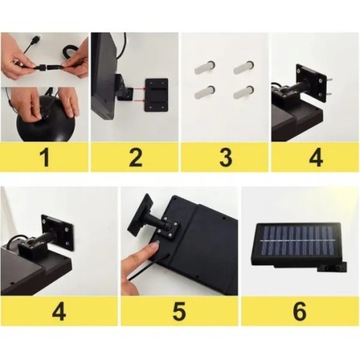 1 2 3 4

4 5 6