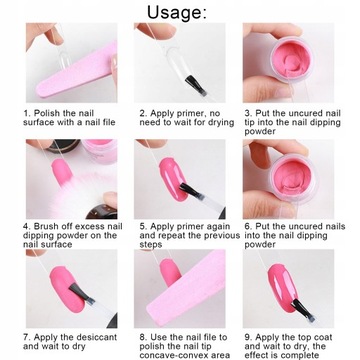 Usage:

1. Polish the nail surface with a nail file

2. Apply primer, no need to wait for drying

3. Put the uncured nail tip into the nail dipping powder

4. Brush off excess nail dipping powder on the nail surface

5. Apply primer again and repeat the previous steps

6. Put the uncured nails into the nail dipping powder

7. Apply the desiccant and wait to dry

8. Use the nail file to polish the nail tip concave-convex area

9. Apply the top coat and wait to dry, the effect is complete