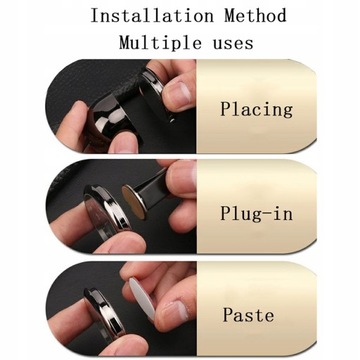 Installation Method
Multiple uses

Placing

Plug-in

Paste