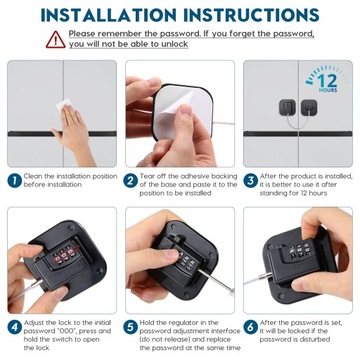 INSTALLATION INSTRUCTIONS

Please remember the password. If you forget the password, you will not be able to unlock

12 HOURS

1 Clean the installation position before installation

2 Tear off the adhesive backing of the base and paste it to the position to be installed

3 After the product is installed, it is better to use it after standing for 12 hours

4 Adjust the lock to the initial password "000", press and hold the switch to open the lock

5 Hold the regulator in the password adjustment interface (do not release) and replace the password at the same time

6 After the password is set, it will be locked if the password is disturbed