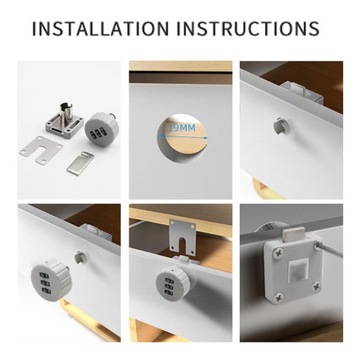 INSTALLATION INSTRUCTIONS

19MM