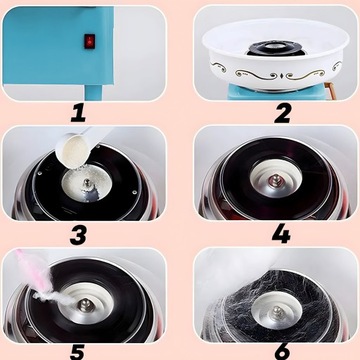 1

2

3

4

5

6