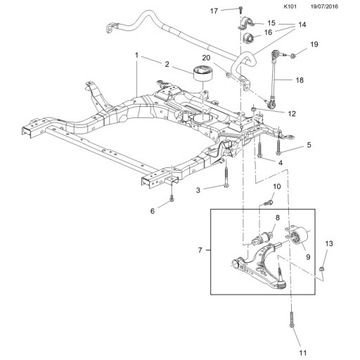 K101 19/07/2016

17
15
14
16
19
1
2
20
18
12
5
4
3
10
6
8
7
9
13
11