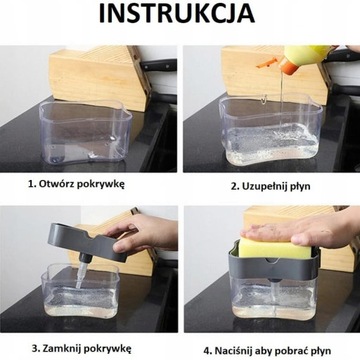 INSTRUKCJA

1. Otwórz pokrywkę

2. Uzupełnij płyn

3. Zamknij pokrywkę

4. Naciśnij aby pobrać płyn