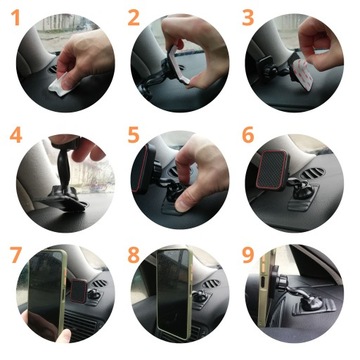 1
2
3
4
5
6
7
8
9