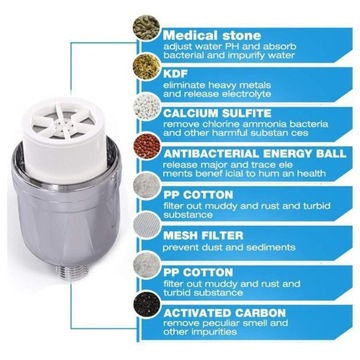 Medical stone
adjust water PH and absorb bacterial and impurify water

KDF
eliminate heavy metals and release electrolyte

CALCIUM SULFITE
remove chlorine ammonia bacteria and other harmful substan ces

ANTIBACTERIAL ENERGY BALL
release major and trace ele ments benef icial to hum an health

PP COTTON
filter out muddy and rust and turbid substance

MESH FILTER
prevent dust and sediments

PP COTTON
filter out muddy and rust and turbid substance

ACTIVATED CARBON
remove peculiar smell and other impurities