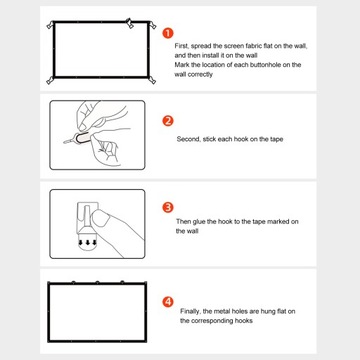 1

First, spread the screen fabric flat on the wall, and then install it on the wall
Mark the location of each buttonhole on the wall correctly

2

Second, stick each hook on the tape

3

Then glue the hook to the tape marked on the wall

4

Finally, the metal holes are hung flat on the corresponding hooks