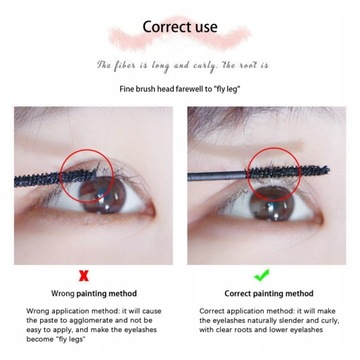 Correct use

The fiber is long and curly, the root is

Fine brush head farewell to "fly leg"

Wrong painting method

Wrong application method: it will cause the paste to agglomerate and not be easy to apply, and make the eyelashes become "fly legs"

Correct painting method

Correct application method: it will make the eyelashes naturally slender and curly, with clear roots and lower eyelashes