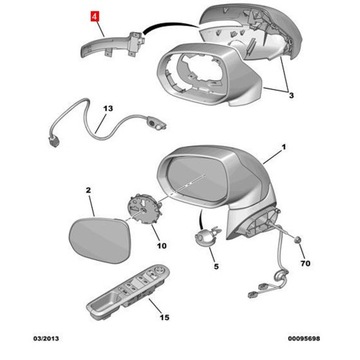 4
3
13
1
2
10
5
70
15
03/2013
00095698