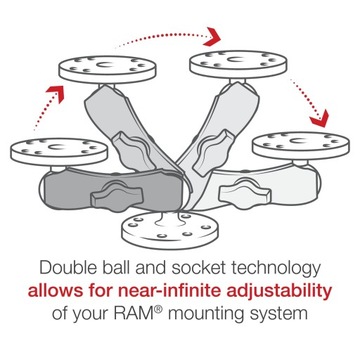 Double ball and socket technology
allows for near-infinite adjustability
of your RAM® mounting system