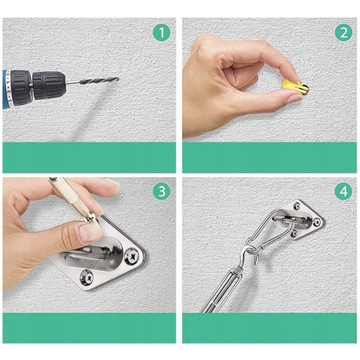 1

2

3

4