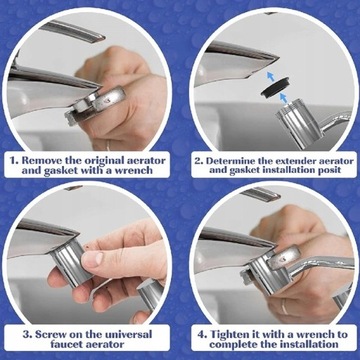 1. Remove the original aerator and gasket with a wrench

2. Determine the extender aerator and gasket installation posit

3. Screw on the universal faucet aerator

4. Tighten it with a wrench to complete the installation