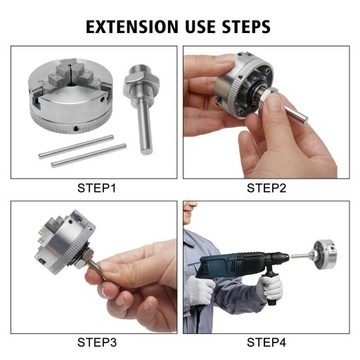 EXTENSION USE STEPS

STEP1

STEP2

STEP3

STEP4