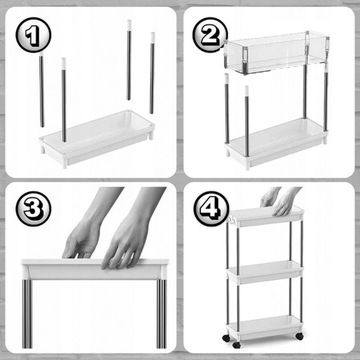 1
2
3
4