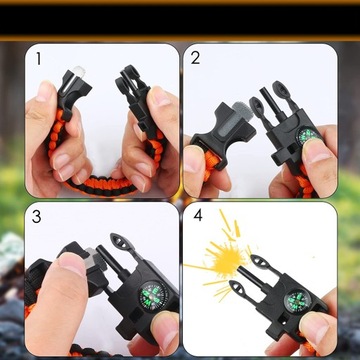 1

2

3

4