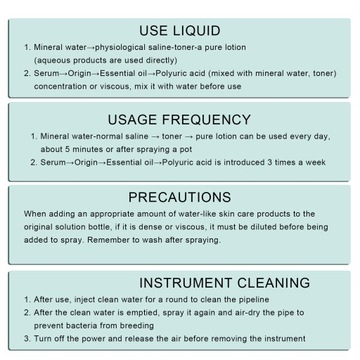 USE LIQUID

1. Mineral water→physiological saline-toner-a pure lotion (aqueous products are used directly)
2. Serum→Origin→Essential oil→Polyuric acid (mixed with mineral water, toner) concentration or viscous, mix it with water before use

USAGE FREQUENCY

1. Mineral water-normal saline → toner → pure lotion can be used every day, about 5 minutes or after spraying a pot
2. Serum→Origin→Essential oil→Polyuric acid is introduced 3 times a week

PRECAUTIONS

When adding an appropriate amount of water-like skin care products to the original solution bottle, if it is dense or viscous, it must be diluted before being added to spray. Remember to wash after spraying.

INSTRUMENT CLEANING

1. After use, inject clean water for a round to clean the pipeline
2. After the clean water is emptied, spray it again and air-dry the pipe to prevent bacteria from breeding
3. Turn off the power and release the air before removing the instrument