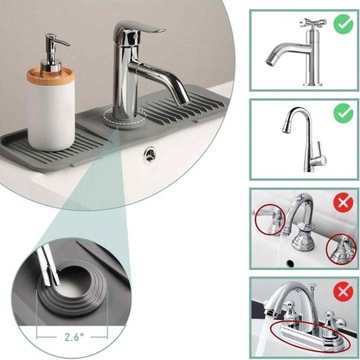 2.6"