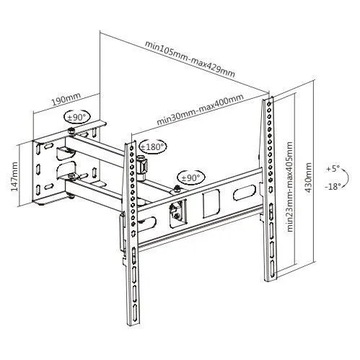 min105mm-max429mm

190mm

±90°

min30mm-max400mm

±180°

±90°

147mm

min23mm-max405mm

430mm

+5°

-18°