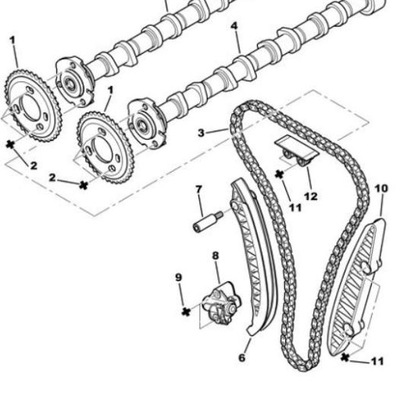 1
4
1
3
2
2
7
11
12
10
8
9
6
11