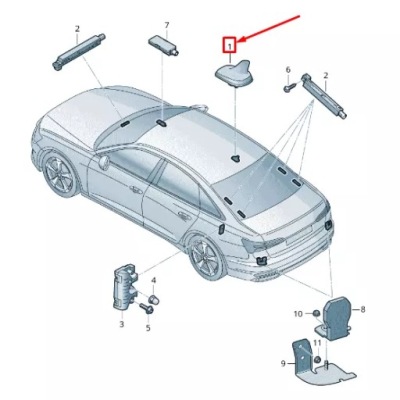 2
7
1
6
2
4
3
5
10
8
11
9