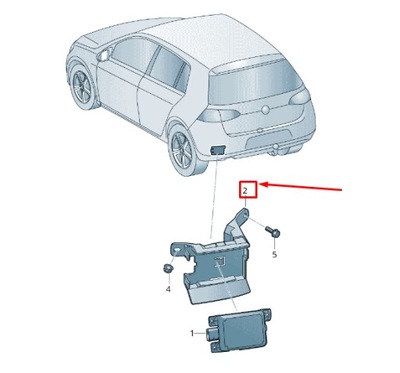 2
5
4
1