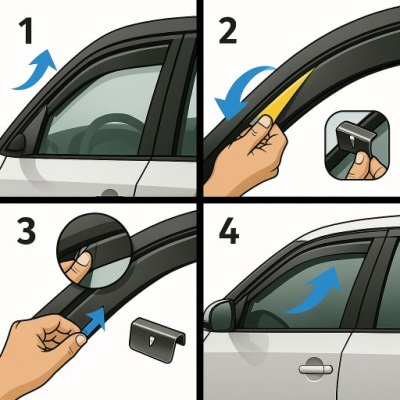 1

2

3

4