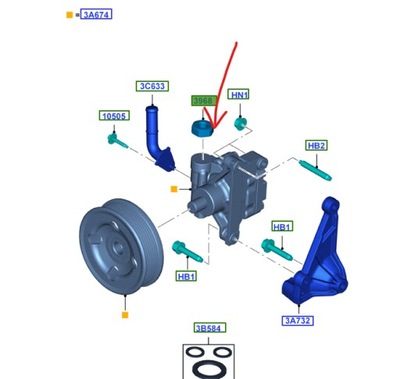 = 3A674

3C633

3968

HN1

10505

HB2

HB1

HB1

3A732

3B584