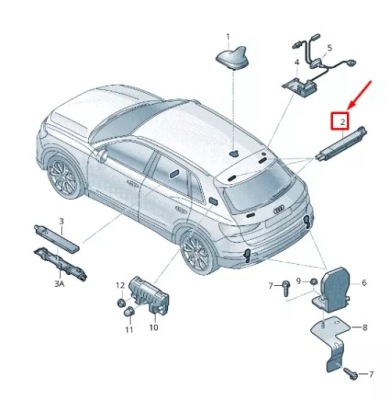 1
5
4
2
3
3A
12
11
10
7
9
6
8
7