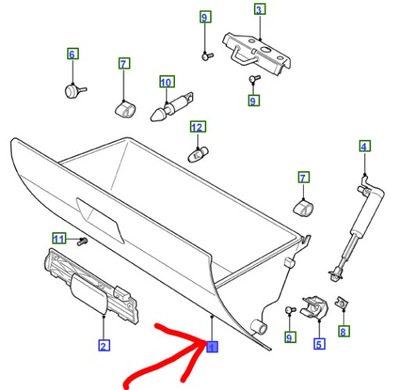 9
3
6
7
10
9
12
4
7
11
2
1
9
5
8