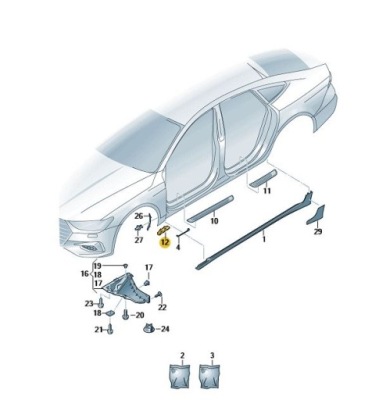 11
10
26
27
12
4
1
29
19
16
18
17
17
23
22
18
20
21
24
2
3