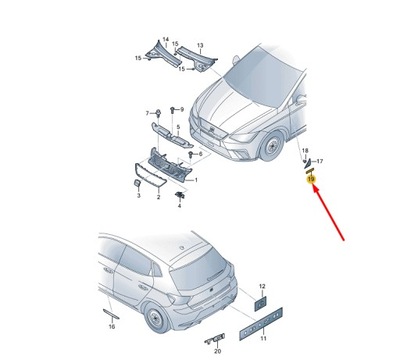 14
15
13
15
15
7
9
5
6
1
3
2
4
18
17
19
12
16
11
20