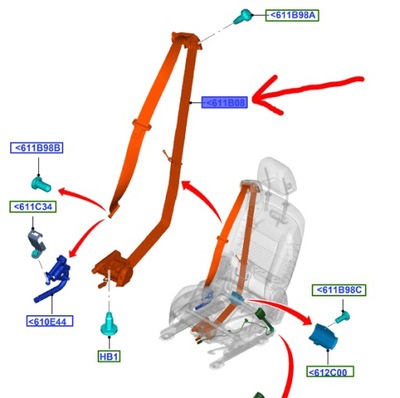 <611B98A

<611B08

<611B98B

<611C34

<610E44

HB1

<611B98C

<612C00