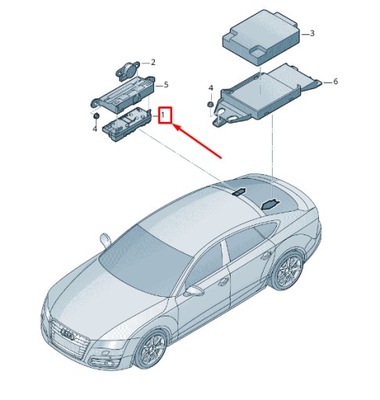 3
2
5
6
4
1
4