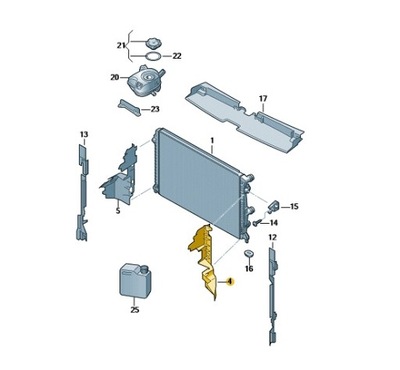 21
22
20
23
17
13
1
5
15
14
12
16
4
25