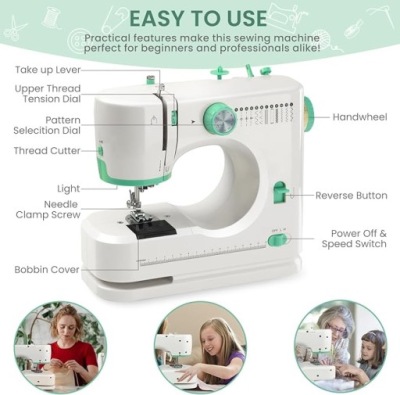 EASY TO USE

Practical features make this sewing machine perfect for beginners and professionals alike!

Take up Lever

Upper Thread Tension Dial

Pattern Selecition Dial

Thread Cutter

Light

Needle Clamp Screw

Bobbin Cover

Handwheel

Reverse Button

Power Off & Speed Switch