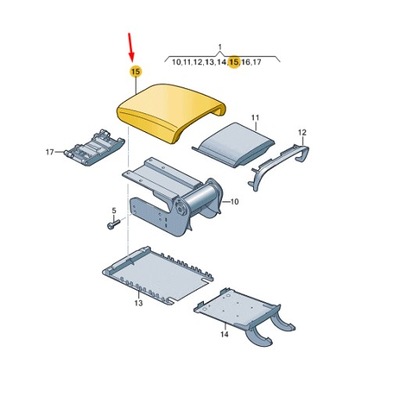 1
10,11,12,13,14,15,16,17
15
11
12
17
10
5
13
14