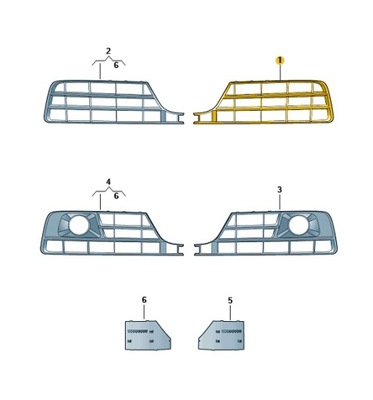 2
6
1
4
6
3
6
5