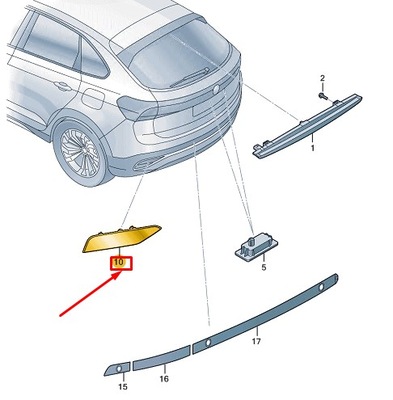 2
1
10
5
17
16
15