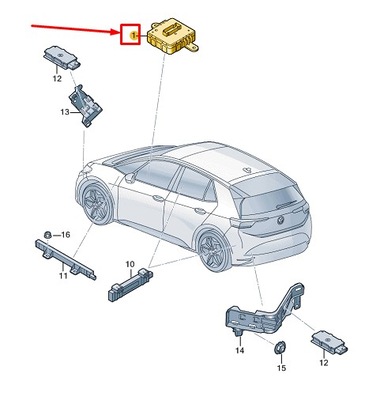 1
12
13
16
11
10
14
15
12