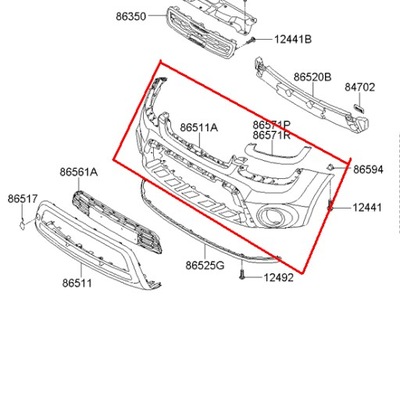 86350
12441B
86520B
84702
86511A
86571P
86571R
86594
86561A
86517
12441
86525G
12492
86511