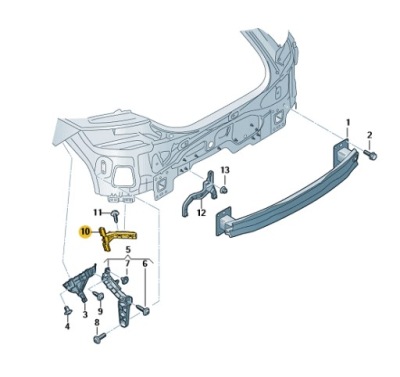 1
2
13
12
11
10
5
7
6
3
9
4
8