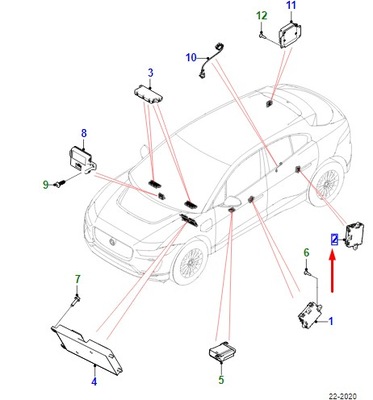 11
12
10
3
8
9
2
6
7
1
4
5
22-2020