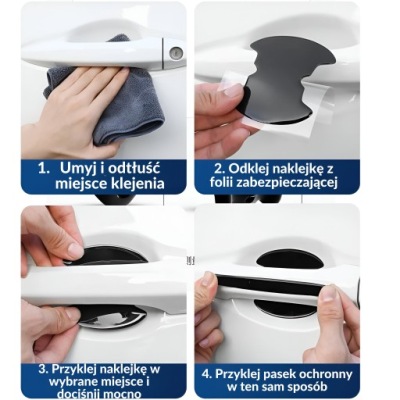 1. Umyj i odtłuść miejsce klejenia

2. Odklej naklejkę z folii zabezpieczającej

3. Przyklej naklejkę w wybrane miejsce i dociśnij mocno

4. Przyklej pasek ochronny w ten sam sposób