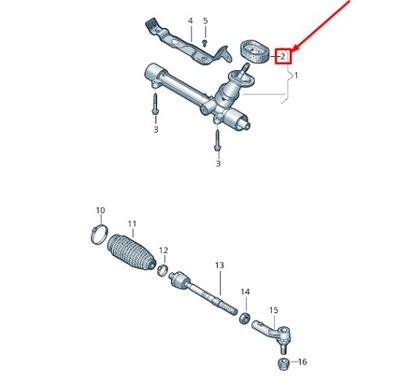 4
5
2
1
3
3
10
11
12
13
14
15
16