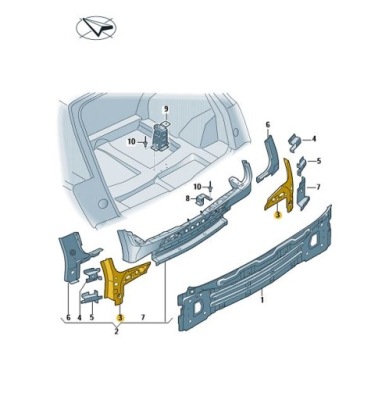 9
10
6
4
5
7
10
8
3
1
6
4
5
3
7
2