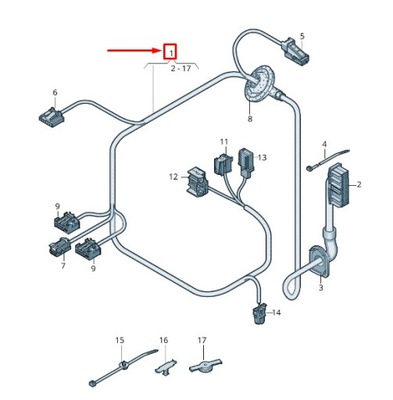 1
2 - 17
5
6
8
11
13
4
12
2
9
7
9
3
14
15
16
17