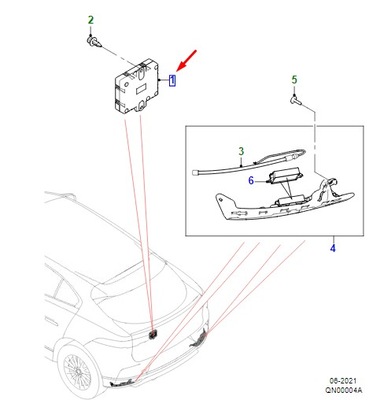 2

1

5

3

6

4

06-2021
QN00004A