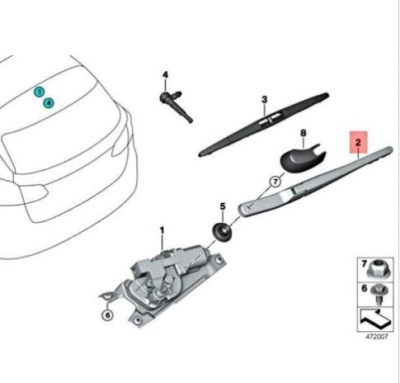 1
4
4
3
8
2
7
5
1
6
7
6
472007