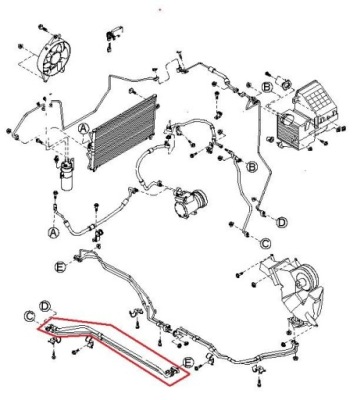 B
A
B
D
A
C
E
D
C
E