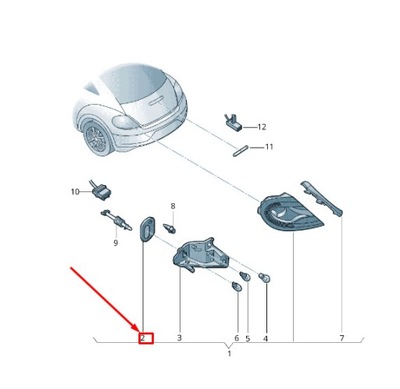 12
11
10
8
9
2
3
6
5
4
7
1